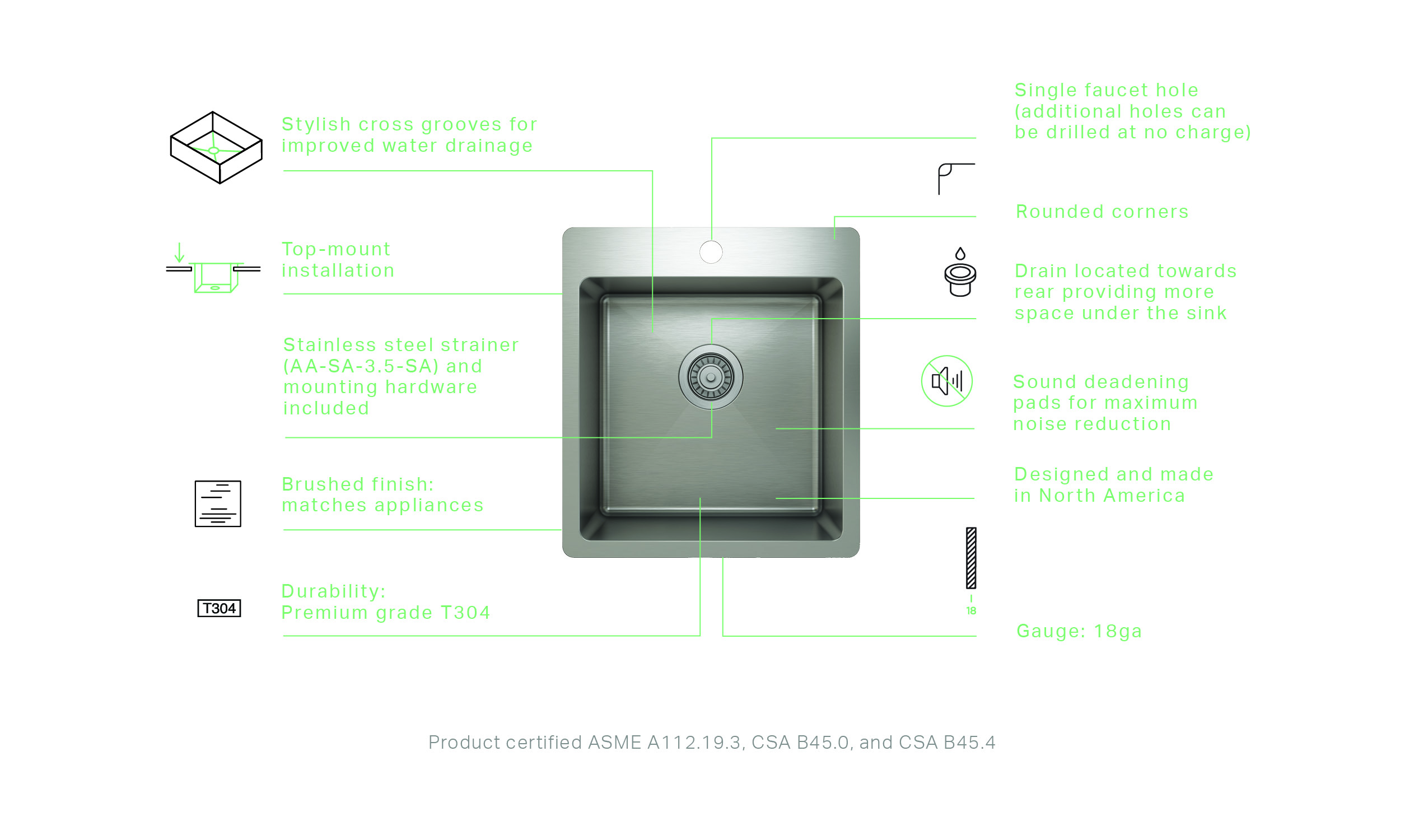 Stylish cross grooves for improved water drainage

Top-mount installation

Stainless steel strainer (AA-SA-3.5-SA) and mounting hardware included

Brushed finish: matches appliances

T304

Durability: Premium grade T304

Single faucet hole (additional holes can be drilled at no charge)

Rounded corners

Drain located towards rear providing more space under the sink

Sound deadening pads for maximum noise reduction

Designed and made in North America

18

Gauge: 18ga

Product certified ASME A112.19.3, CSA B45.0, and CSA B45.4